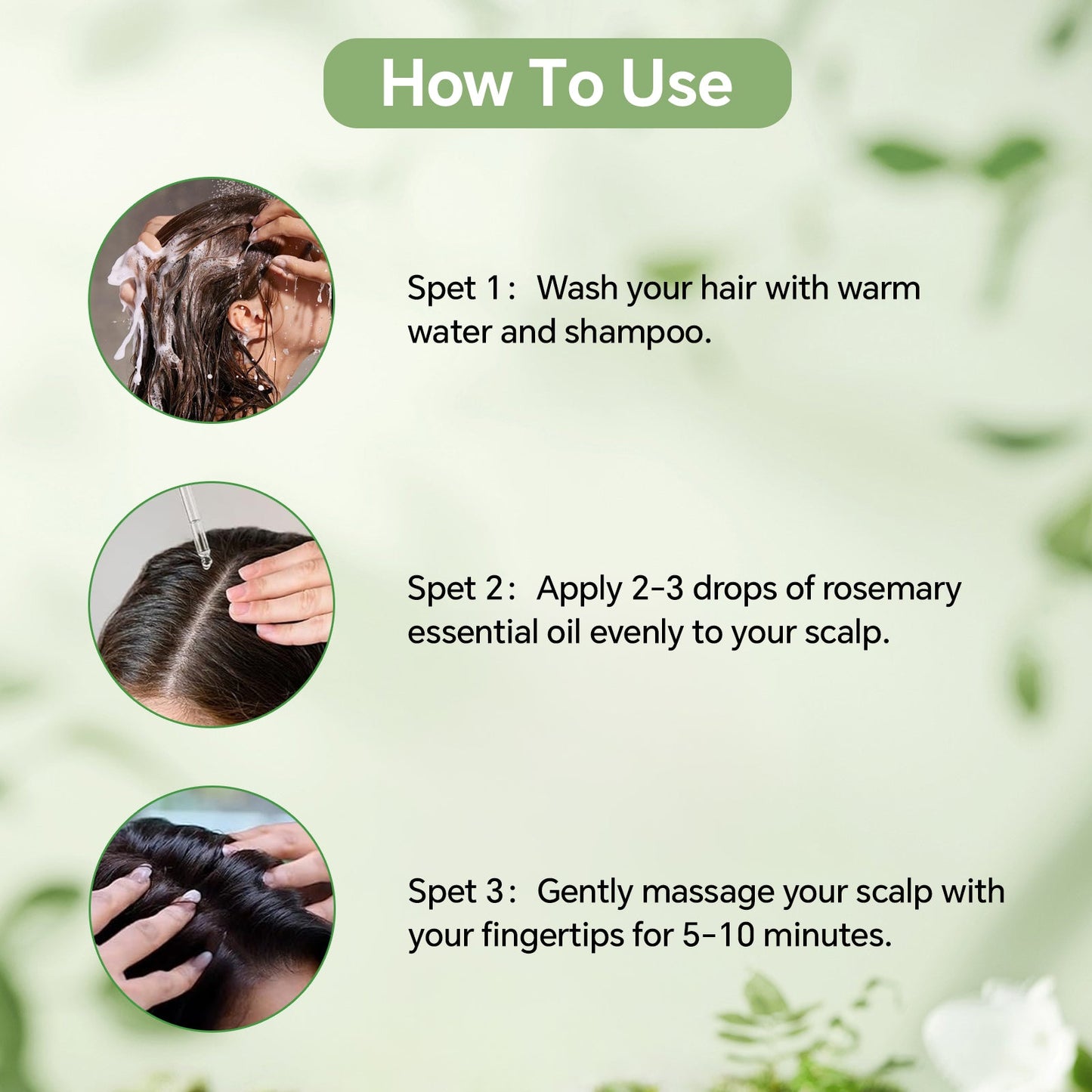 How To Use

Spet 1: Wash your hair with warm water and shampoo.

Spet 2: Apply 2-3 drops of rosemary essential oil evenly to your scalp.

Spet 3: Gently massage your scalp with your fingertips for 5-10 minutes.